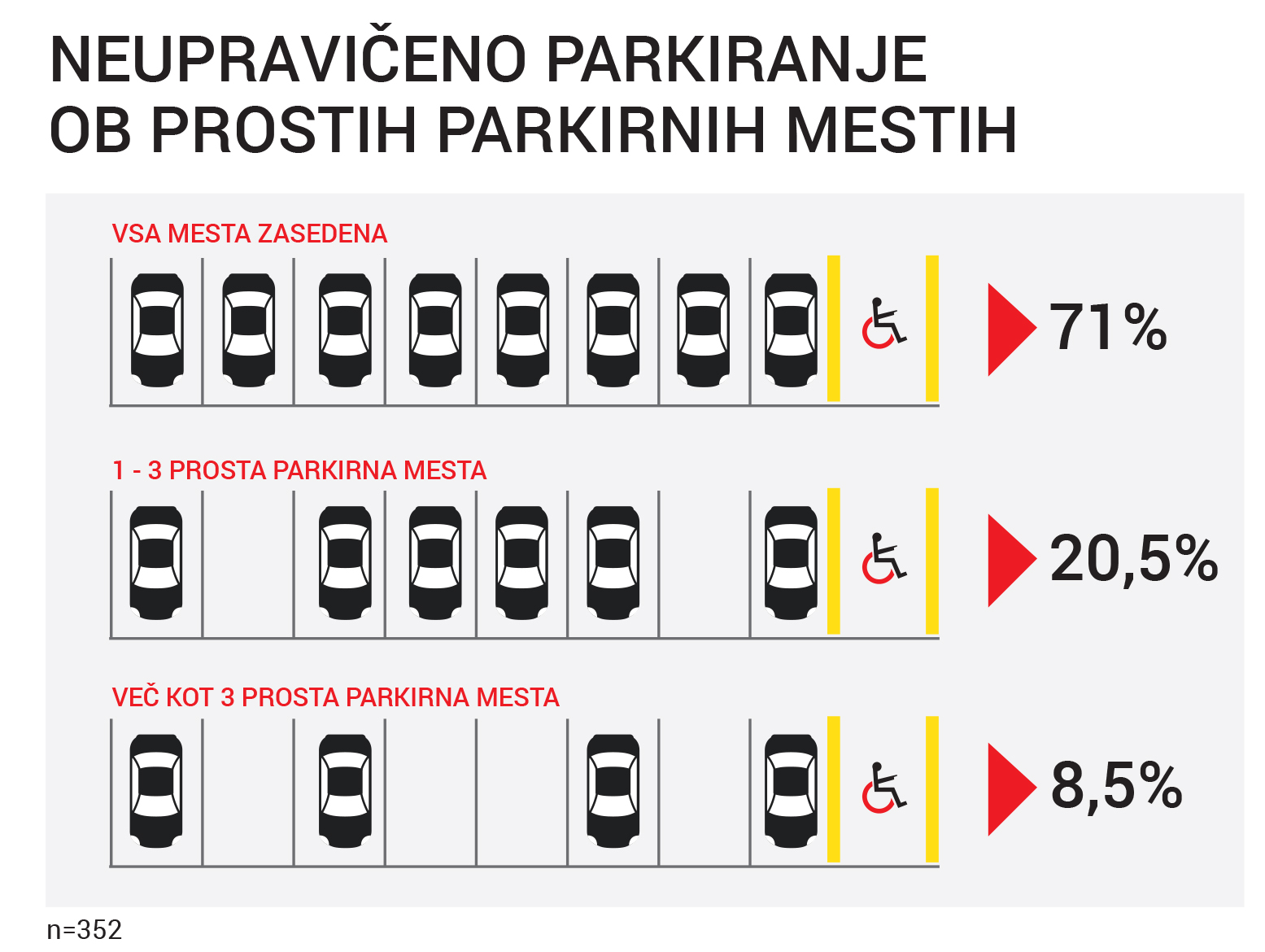 NEUPRAVIČENO PARKIRANJE OB PROSTIH PARKIRNIH MESTIH

VSA MESTA ZASEDENA

71%

1 - 3 PROSTA PARKIRNA MESTA

20,5%

VEČ KOT 3 PROSTA PARKIRNA MESTA

8,5%

n=352