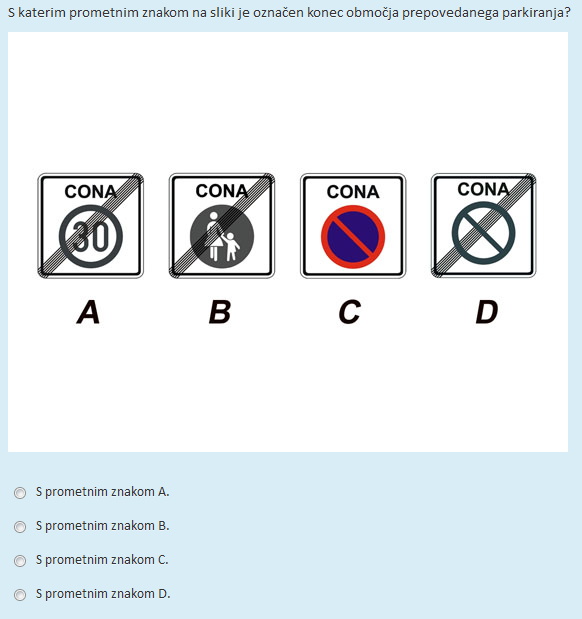 S katerim prometnim znakom na sliki je označen konec območja prepovedanega parkiranja?

CONA
30

CONA

CONA

CONA

A B C D

S prometnim znakom A.

S prometnim znakom B.

S prometnim znakom C.

S prometnim znakom D.