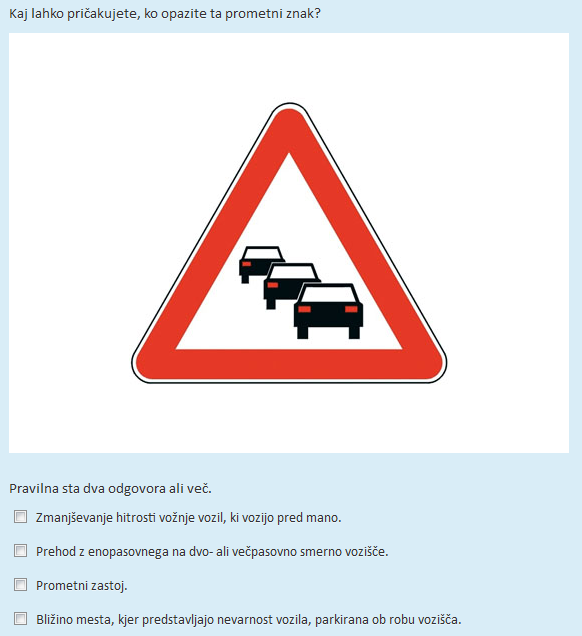 Kaj lahko pričakujete, ko opazite ta prometni znak?

Pravilna sta dva odgovora ali več.

Zmanjševanje hitrosti vožnje vozil, ki vozijo pred mano.

Prehod z enopasovnega na dvo- ali večpasovno smerno vozišče.

Prometni zastoj.

Bližino mesta, kjer predstavljajo nevarnost vozila, parkirana ob robu vozišča.