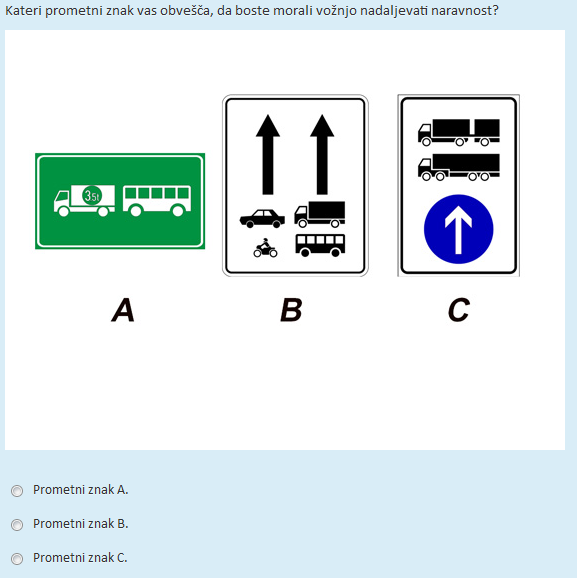 Kateri prometni znak vas obvešča, da boste morali vožnjo nadaljevati naravnost?

3,5t

A

B

C

Prometni znak A.

Prometni znak B.

Prometni znak C.